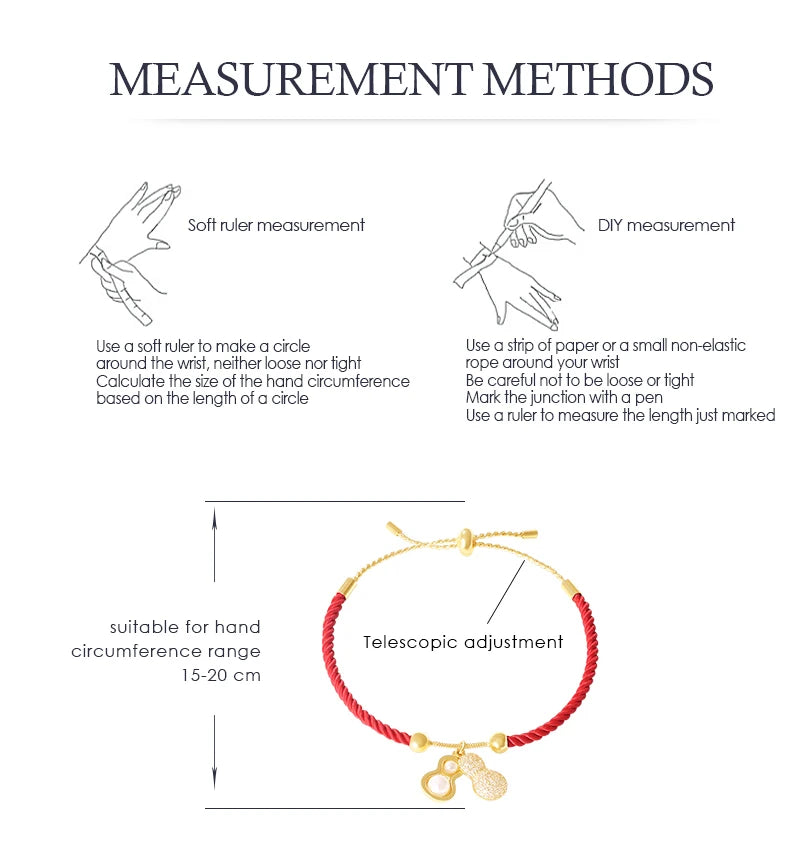 MEASUREMENT METHODS

Soft ruler measurement

Use a soft ruler to make a circle around the wrist, neither loose nor tight
Calculate the size of the hand circumference based on the length of a circle

DIY measurement

Use a strip of paper or a small non-elastic rope around your wrist
Be careful not to be loose or tight
Mark the junction with a pen
Use a ruler to measure the length just marked

suitable for hand circumference range 15-20 cm

Telescopic adjustment